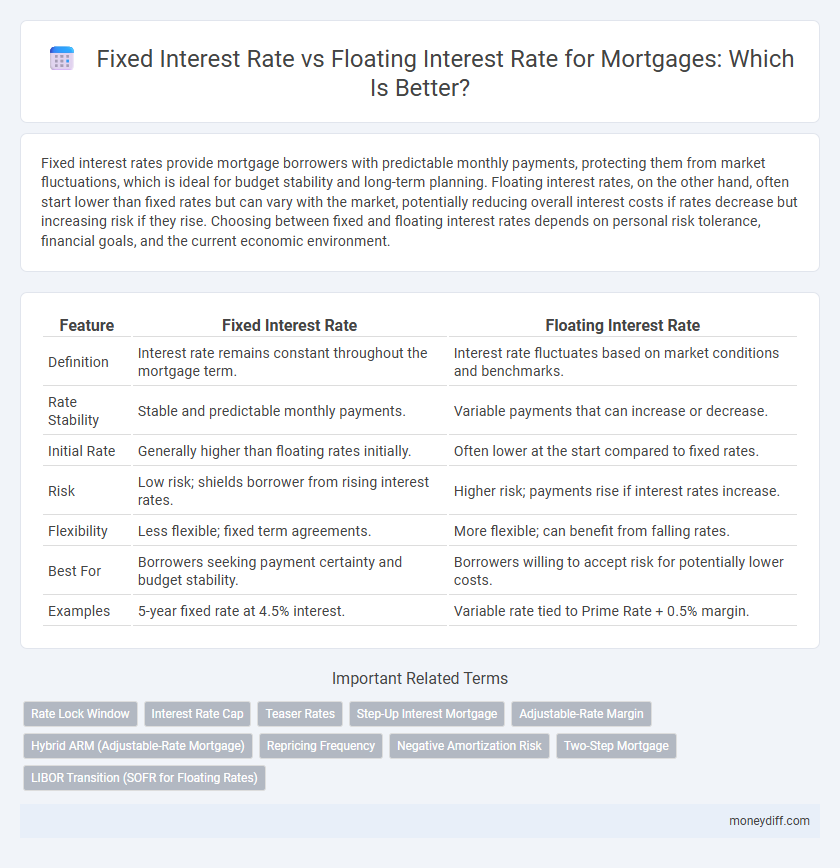 Fixed Interest Rate vs Floating Interest Rate for Mortgages: Which Is Better?

Fixed interest rates provide mortgage borrowers with predictable monthly payments, protecting them from market fluctuations, which is ideal for budget stability and long-term planning. Floating interest rates, on the other hand, often start lower than fixed rates but can vary with the market, potentially reducing overall interest costs if rates decrease but increasing risk if they rise. Choosing between fixed and floating interest rates depends on personal risk tolerance, financial goals, and the current economic environment.

| Feature | Fixed Interest Rate | Floating Interest Rate |
|---|---|---|
| Definition | Interest rate remains constant throughout the mortgage term. | Interest rate fluctuates based on market conditions and benchmarks. |
| Rate Stability | Stable and predictable monthly payments. | Variable payments that can increase or decrease. |
| Initial Rate | Generally higher than floating rates initially. | Often lower at the start compared to fixed rates. |
| Risk | Low risk; shields borrower from rising interest rates. | Higher risk; payments rise if interest rates increase. |
| Flexibility | Less flexible; fixed term agreements. | More flexible; can benefit from falling rates. |
| Best For | Borrowers seeking payment certainty and budget stability. | Borrowers willing to accept risk for potentially lower costs. |
| Examples | 5-year fixed rate at 4.5% interest. | Variable rate tied to Prime Rate + 0.5% margin. |

Important Related Terms

Rate Lock Window
Interest Rate Cap
Teaser Rates
Step-Up Interest Mortgage
Adjustable-Rate Margin
Hybrid ARM (Adjustable-Rate Mortgage)
Repricing Frequency
Negative Amortization Risk
Two-Step Mortgage
LIBOR Transition (SOFR for Floating Rates)

moneydiff.com