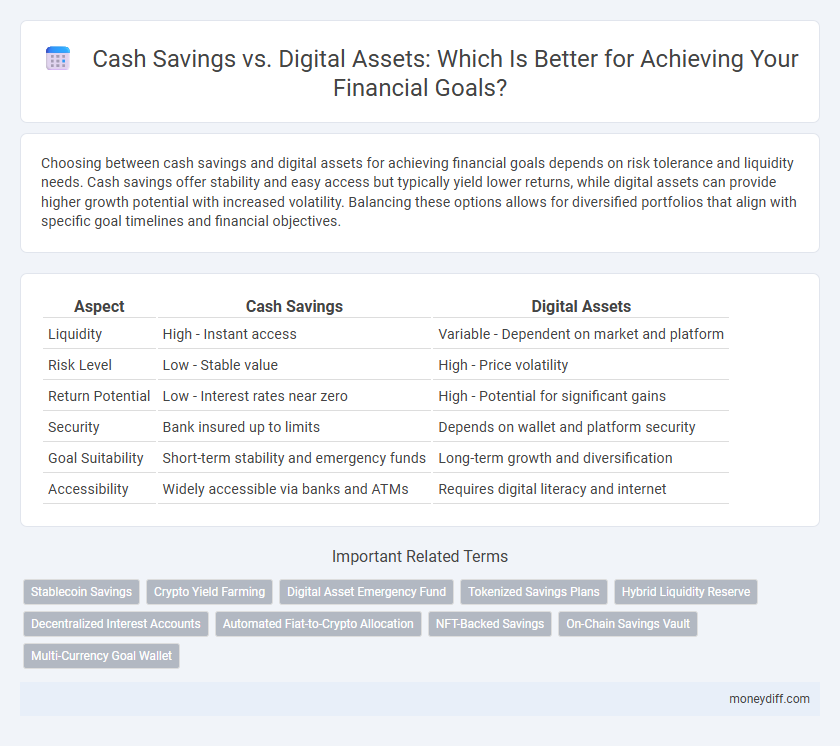 Cash Savings vs. Digital Assets: Which Is Better for Achieving Your Financial Goals?

Choosing between cash savings and digital assets for achieving financial goals depends on risk tolerance and liquidity needs. Cash savings offer stability and easy access but typically yield lower returns, while digital assets can provide higher growth potential with increased volatility. Balancing these options allows for diversified portfolios that align with specific goal timelines and financial objectives.

| Aspect | Cash Savings | Digital Assets |
|---|---|---|
| Liquidity | High - Instant access | Variable - Dependent on market and platform |
| Risk Level | Low - Stable value | High - Price volatility |
| Return Potential | Low - Interest rates near zero | High - Potential for significant gains |
| Security | Bank insured up to limits | Depends on wallet and platform security |
| Goal Suitability | Short-term stability and emergency funds | Long-term growth and diversification |
| Accessibility | Widely accessible via banks and ATMs | Requires digital literacy and internet |

Important Related Terms

Stablecoin Savings
Crypto Yield Farming
Digital Asset Emergency Fund
Tokenized Savings Plans
Hybrid Liquidity Reserve
Decentralized Interest Accounts
Automated Fiat-to-Crypto Allocation
NFT-Backed Savings
On-Chain Savings Vault
Multi-Currency Goal Wallet

moneydiff.com