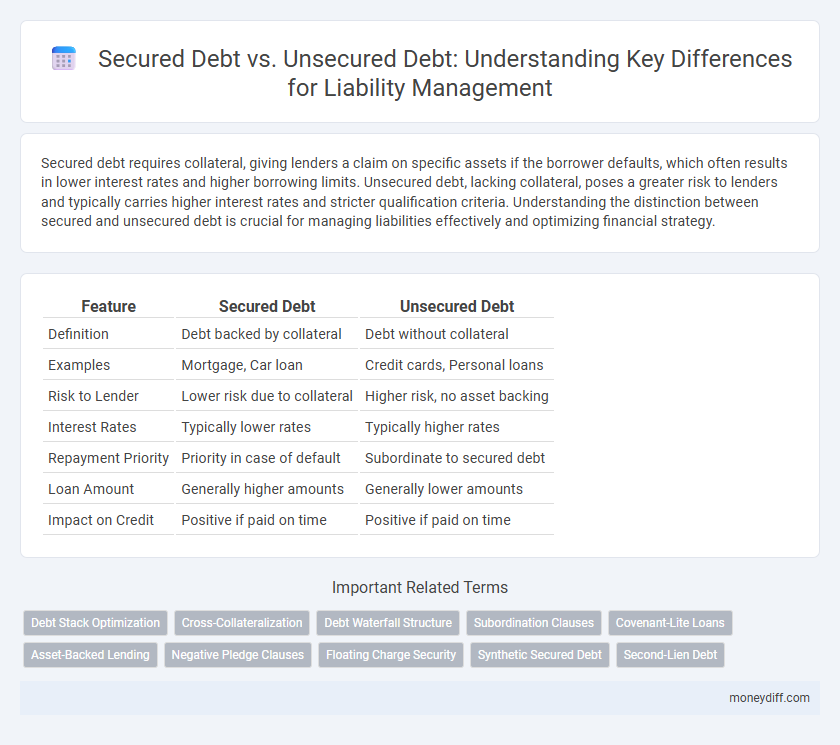 Secured Debt vs. Unsecured Debt: Understanding Key Differences for Liability Management

Secured debt requires collateral, giving lenders a claim on specific assets if the borrower defaults, which often results in lower interest rates and higher borrowing limits. Unsecured debt, lacking collateral, poses a greater risk to lenders and typically carries higher interest rates and stricter qualification criteria. Understanding the distinction between secured and unsecured debt is crucial for managing liabilities effectively and optimizing financial strategy.

| Feature | Secured Debt | Unsecured Debt |
|---|---|---|
| Definition | Debt backed by collateral | Debt without collateral |
| Examples | Mortgage, Car loan | Credit cards, Personal loans |
| Risk to Lender | Lower risk due to collateral | Higher risk, no asset backing |
| Interest Rates | Typically lower rates | Typically higher rates |
| Repayment Priority | Priority in case of default | Subordinate to secured debt |
| Loan Amount | Generally higher amounts | Generally lower amounts |
| Impact on Credit | Positive if paid on time | Positive if paid on time |

Important Related Terms

Debt Stack Optimization
Cross-Collateralization
Debt Waterfall Structure
Subordination Clauses
Covenant-Lite Loans
Asset-Backed Lending
Negative Pledge Clauses
Floating Charge Security
Synthetic Secured Debt
Second-Lien Debt

moneydiff.com