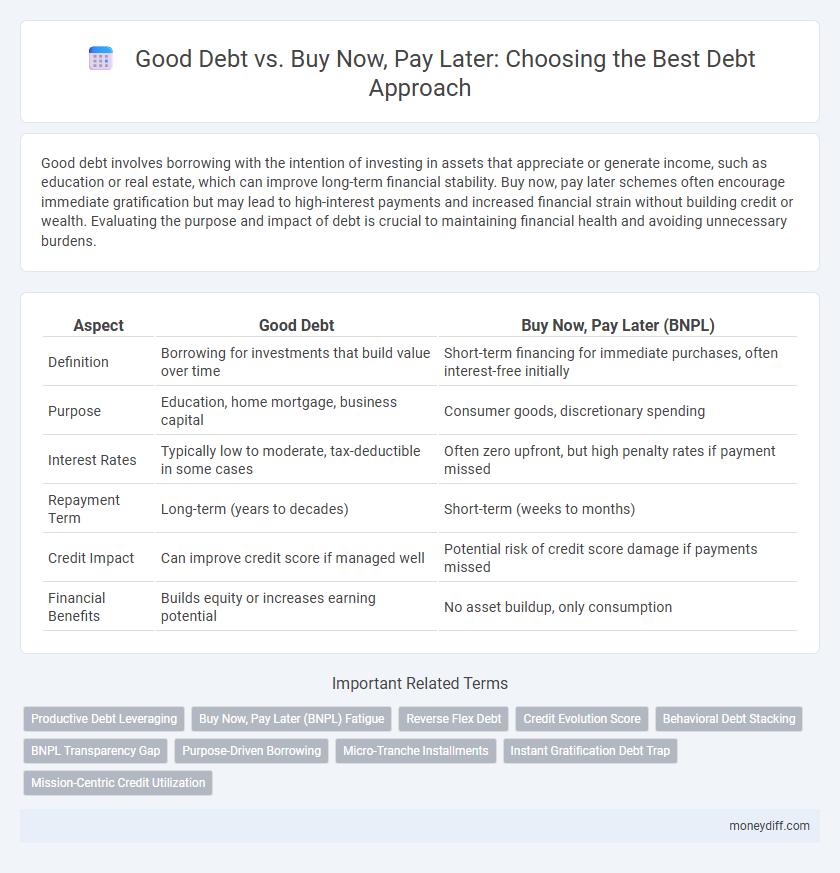 Good Debt vs. Buy Now, Pay Later: Choosing the Best Debt Approach

Good debt involves borrowing with the intention of investing in assets that appreciate or generate income, such as education or real estate, which can improve long-term financial stability. Buy now, pay later schemes often encourage immediate gratification but may lead to high-interest payments and increased financial strain without building credit or wealth. Evaluating the purpose and impact of debt is crucial to maintaining financial health and avoiding unnecessary burdens.

| Aspect | Good Debt | Buy Now, Pay Later (BNPL) |
|---|---|---|
| Definition | Borrowing for investments that build value over time | Short-term financing for immediate purchases, often interest-free initially |
| Purpose | Education, home mortgage, business capital | Consumer goods, discretionary spending |
| Interest Rates | Typically low to moderate, tax-deductible in some cases | Often zero upfront, but high penalty rates if payment missed |
| Repayment Term | Long-term (years to decades) | Short-term (weeks to months) |
| Credit Impact | Can improve credit score if managed well | Potential risk of credit score damage if payments missed |
| Financial Benefits | Builds equity or increases earning potential | No asset buildup, only consumption |

Important Related Terms

Productive Debt Leveraging
Buy Now, Pay Later (BNPL) Fatigue
Reverse Flex Debt
Credit Evolution Score
Behavioral Debt Stacking
BNPL Transparency Gap
Purpose-Driven Borrowing
Micro-Tranche Installments
Instant Gratification Debt Trap
Mission-Centric Credit Utilization

moneydiff.com