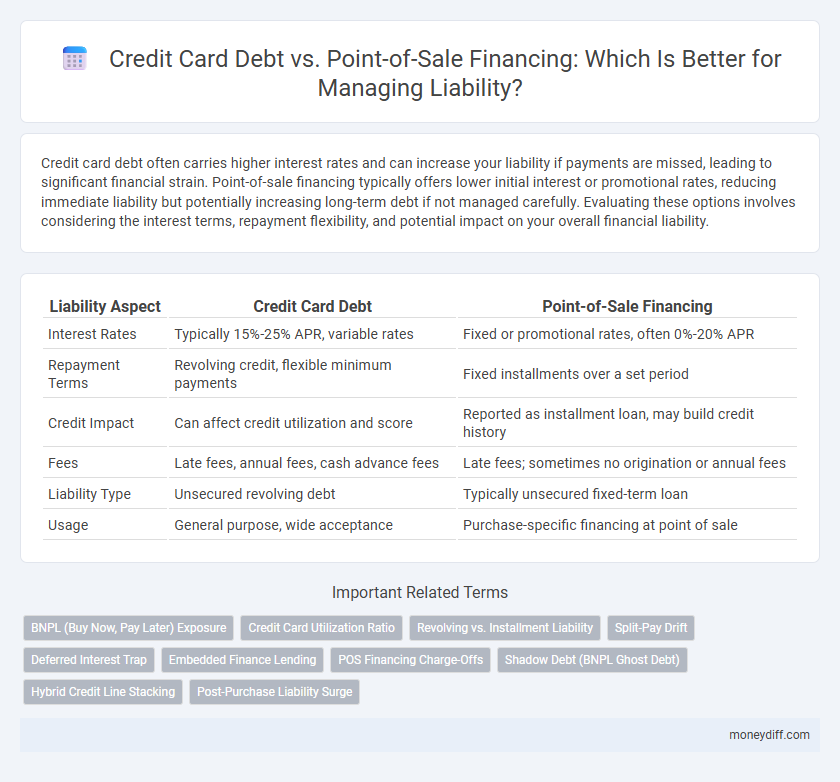 Credit Card Debt vs. Point-of-Sale Financing: Which Is Better for Managing Liability?

Credit card debt often carries higher interest rates and can increase your liability if payments are missed, leading to significant financial strain. Point-of-sale financing typically offers lower initial interest or promotional rates, reducing immediate liability but potentially increasing long-term debt if not managed carefully. Evaluating these options involves considering the interest terms, repayment flexibility, and potential impact on your overall financial liability.

| Liability Aspect | Credit Card Debt | Point-of-Sale Financing |
|---|---|---|
| Interest Rates | Typically 15%-25% APR, variable rates | Fixed or promotional rates, often 0%-20% APR |
| Repayment Terms | Revolving credit, flexible minimum payments | Fixed installments over a set period |
| Credit Impact | Can affect credit utilization and score | Reported as installment loan, may build credit history |
| Fees | Late fees, annual fees, cash advance fees | Late fees; sometimes no origination or annual fees |
| Liability Type | Unsecured revolving debt | Typically unsecured fixed-term loan |
| Usage | General purpose, wide acceptance | Purchase-specific financing at point of sale |

Important Related Terms

BNPL (Buy Now, Pay Later) Exposure
Credit Card Utilization Ratio
Revolving vs. Installment Liability
Split-Pay Drift
Deferred Interest Trap
Embedded Finance Lending
POS Financing Charge-Offs
Shadow Debt (BNPL Ghost Debt)
Hybrid Credit Line Stacking
Post-Purchase Liability Surge

moneydiff.com