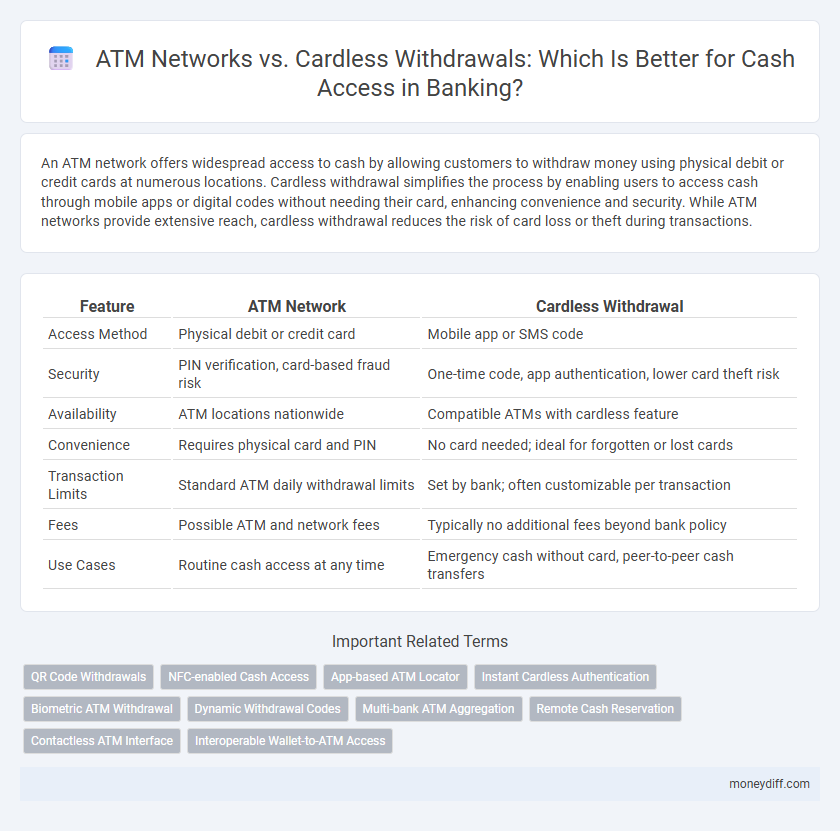 ATM Networks vs. Cardless Withdrawals: Which Is Better for Cash Access in Banking?

An ATM network offers widespread access to cash by allowing customers to withdraw money using physical debit or credit cards at numerous locations. Cardless withdrawal simplifies the process by enabling users to access cash through mobile apps or digital codes without needing their card, enhancing convenience and security. While ATM networks provide extensive reach, cardless withdrawal reduces the risk of card loss or theft during transactions.

| Feature | ATM Network | Cardless Withdrawal |
|---|---|---|
| Access Method | Physical debit or credit card | Mobile app or SMS code |
| Security | PIN verification, card-based fraud risk | One-time code, app authentication, lower card theft risk |
| Availability | ATM locations nationwide | Compatible ATMs with cardless feature |
| Convenience | Requires physical card and PIN | No card needed; ideal for forgotten or lost cards |
| Transaction Limits | Standard ATM daily withdrawal limits | Set by bank; often customizable per transaction |
| Fees | Possible ATM and network fees | Typically no additional fees beyond bank policy |
| Use Cases | Routine cash access at any time | Emergency cash without card, peer-to-peer cash transfers |

Important Related Terms

QR Code Withdrawals
NFC-enabled Cash Access
App-based ATM Locator
Instant Cardless Authentication
Biometric ATM Withdrawal
Dynamic Withdrawal Codes
Multi-bank ATM Aggregation
Remote Cash Reservation
Contactless ATM Interface
Interoperable Wallet-to-ATM Access

moneydiff.com