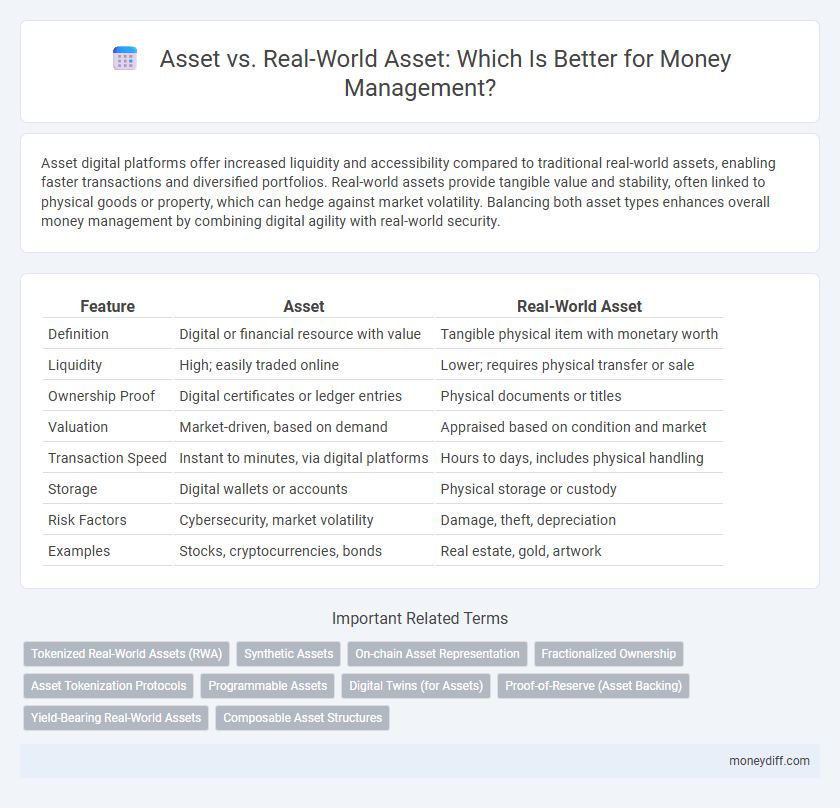 Asset vs. Real-World Asset: Which Is Better for Money Management?

Asset digital platforms offer increased liquidity and accessibility compared to traditional real-world assets, enabling faster transactions and diversified portfolios. Real-world assets provide tangible value and stability, often linked to physical goods or property, which can hedge against market volatility. Balancing both asset types enhances overall money management by combining digital agility with real-world security.

| Feature | Asset | Real-World Asset |
|---|---|---|
| Definition | Digital or financial resource with value | Tangible physical item with monetary worth |
| Liquidity | High; easily traded online | Lower; requires physical transfer or sale |
| Ownership Proof | Digital certificates or ledger entries | Physical documents or titles |
| Valuation | Market-driven, based on demand | Appraised based on condition and market |
| Transaction Speed | Instant to minutes, via digital platforms | Hours to days, includes physical handling |
| Storage | Digital wallets or accounts | Physical storage or custody |
| Risk Factors | Cybersecurity, market volatility | Damage, theft, depreciation |
| Examples | Stocks, cryptocurrencies, bonds | Real estate, gold, artwork |

Important Related Terms

Tokenized Real-World Assets (RWA)
Synthetic Assets
On-chain Asset Representation
Fractionalized Ownership
Asset Tokenization Protocols
Programmable Assets
Digital Twins (for Assets)
Proof-of-Reserve (Asset Backing)
Yield-Bearing Real-World Assets
Composable Asset Structures

moneydiff.com