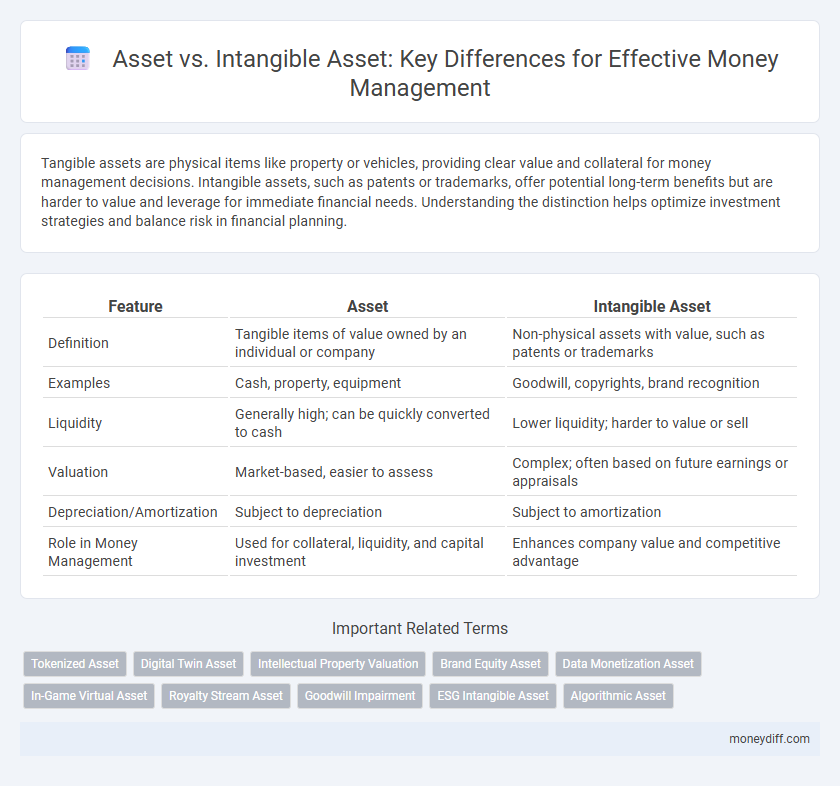 Asset vs. Intangible Asset: Key Differences for Effective Money Management

Tangible assets are physical items like property or vehicles, providing clear value and collateral for money management decisions. Intangible assets, such as patents or trademarks, offer potential long-term benefits but are harder to value and leverage for immediate financial needs. Understanding the distinction helps optimize investment strategies and balance risk in financial planning.

| Feature | Asset | Intangible Asset |
|---|---|---|
| Definition | Tangible items of value owned by an individual or company | Non-physical assets with value, such as patents or trademarks |
| Examples | Cash, property, equipment | Goodwill, copyrights, brand recognition |
| Liquidity | Generally high; can be quickly converted to cash | Lower liquidity; harder to value or sell |
| Valuation | Market-based, easier to assess | Complex; often based on future earnings or appraisals |
| Depreciation/Amortization | Subject to depreciation | Subject to amortization |
| Role in Money Management | Used for collateral, liquidity, and capital investment | Enhances company value and competitive advantage |

Important Related Terms

Tokenized Asset
Digital Twin Asset
Intellectual Property Valuation
Brand Equity Asset
Data Monetization Asset
In-Game Virtual Asset
Royalty Stream Asset
Goodwill Impairment
ESG Intangible Asset
Algorithmic Asset

moneydiff.com